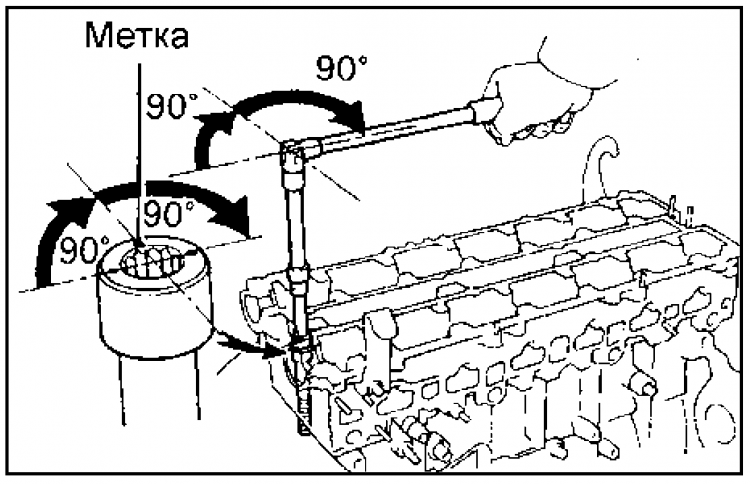 Метка

90°

90°

90°

90°