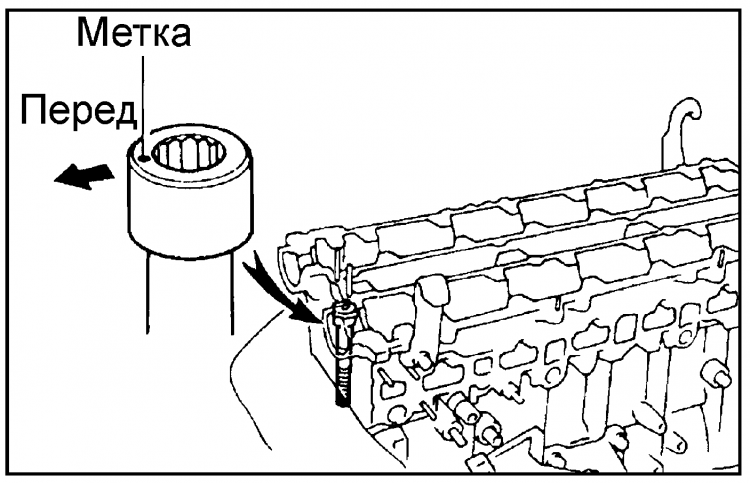 Метка

Перед